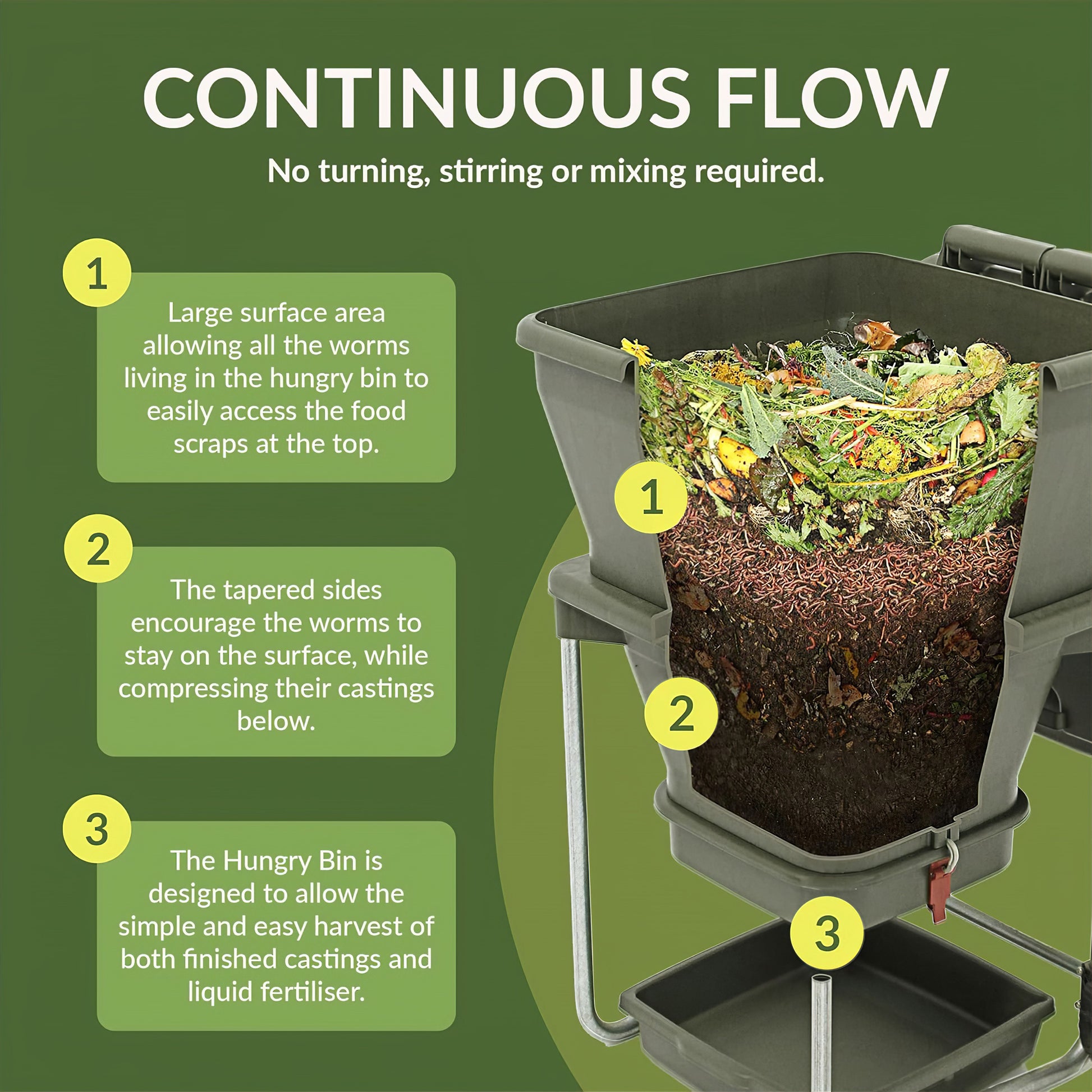 CONTINUOUS FLOW

No turning, stirring or mixing required.

1

Large surface area allowing all the worms living in the hungry bin to easily access the food scraps at the top.

2

The tapered sides encourage the worms to stay on the surface, while compressing their castings below.

3

The Hungry Bin is designed to allow the simple and easy harvest of both finished castings and liquid fertiliser.

1

2

3