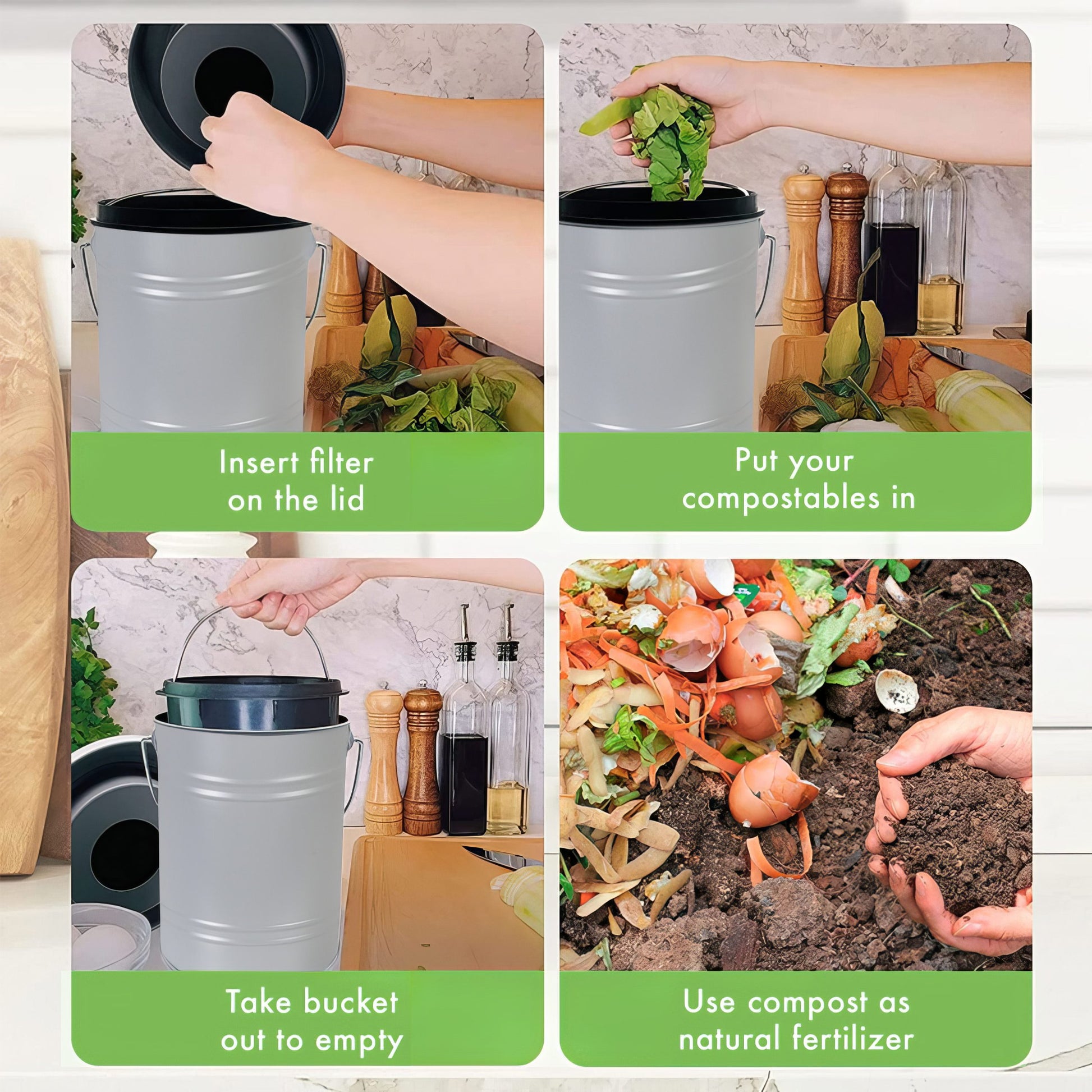 Insert filter on the lid

Put your compostables in

Take bucket out to empty

Use compost as natural fertilizer