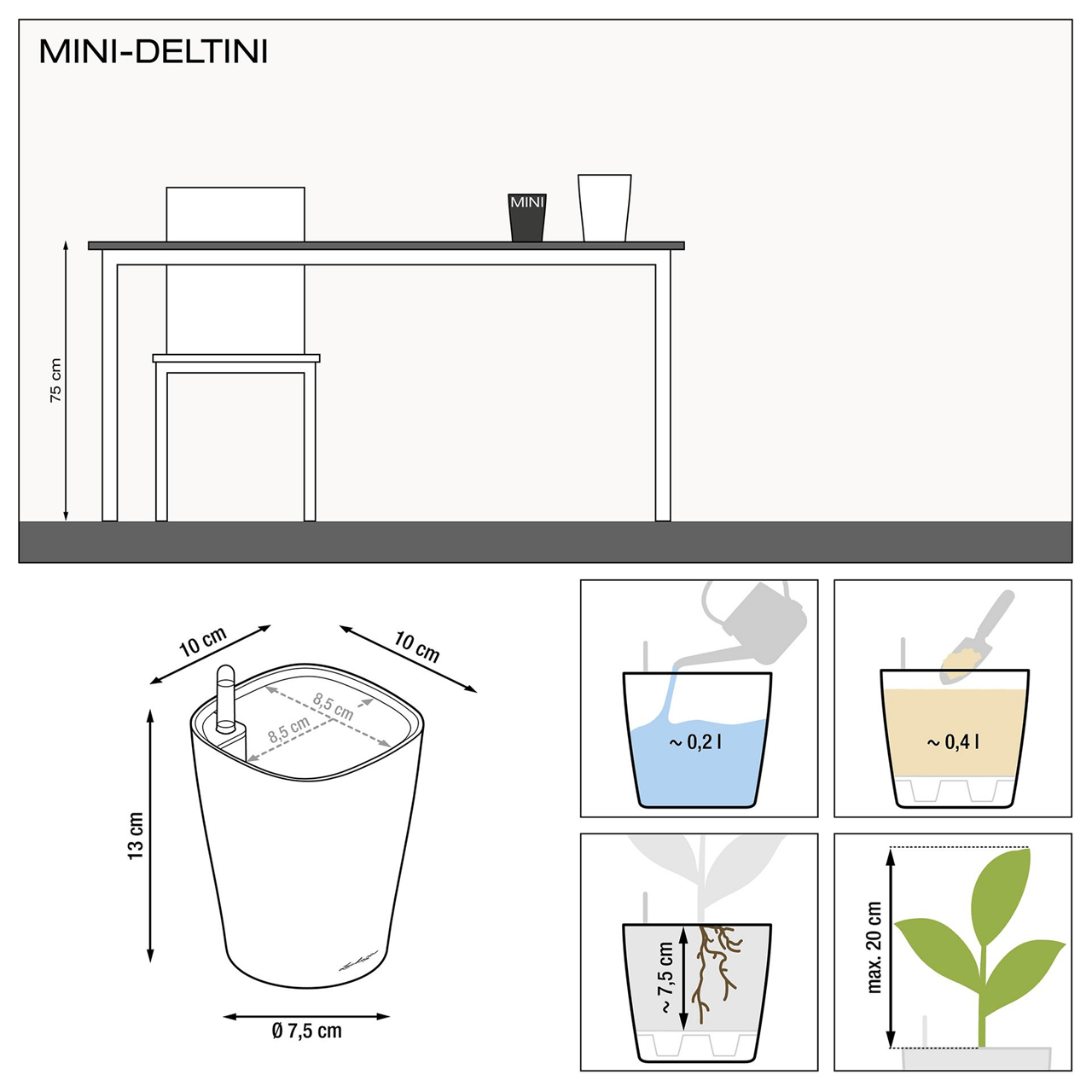 MINI-DELTINI

MINI

75 cm

10 cm

10 cm

8,5 cm

8,5 cm

13 cm

Ø 7,5 cm

~ 0,2 l

~ 0,4 l

~ 7,5 cm

max. 20 cm