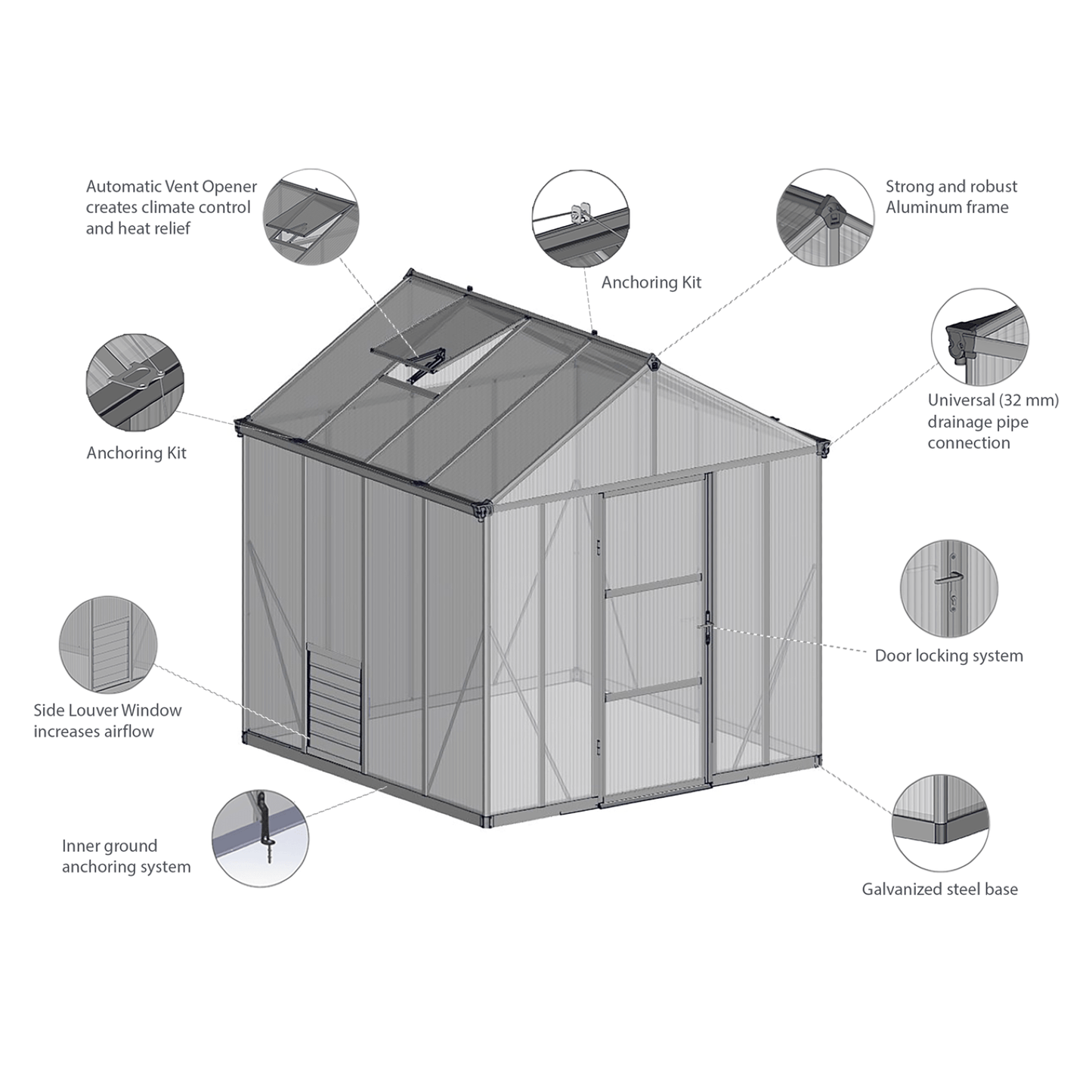 Automatic Vent Opener creates climate control and heat relief

Anchoring Kit

Strong and robust Aluminum frame

Anchoring Kit

Universal (32 mm) drainage pipe connection

Door locking system

Side Louver Window increases airflow

Inner ground anchoring system

Galvanized steel base