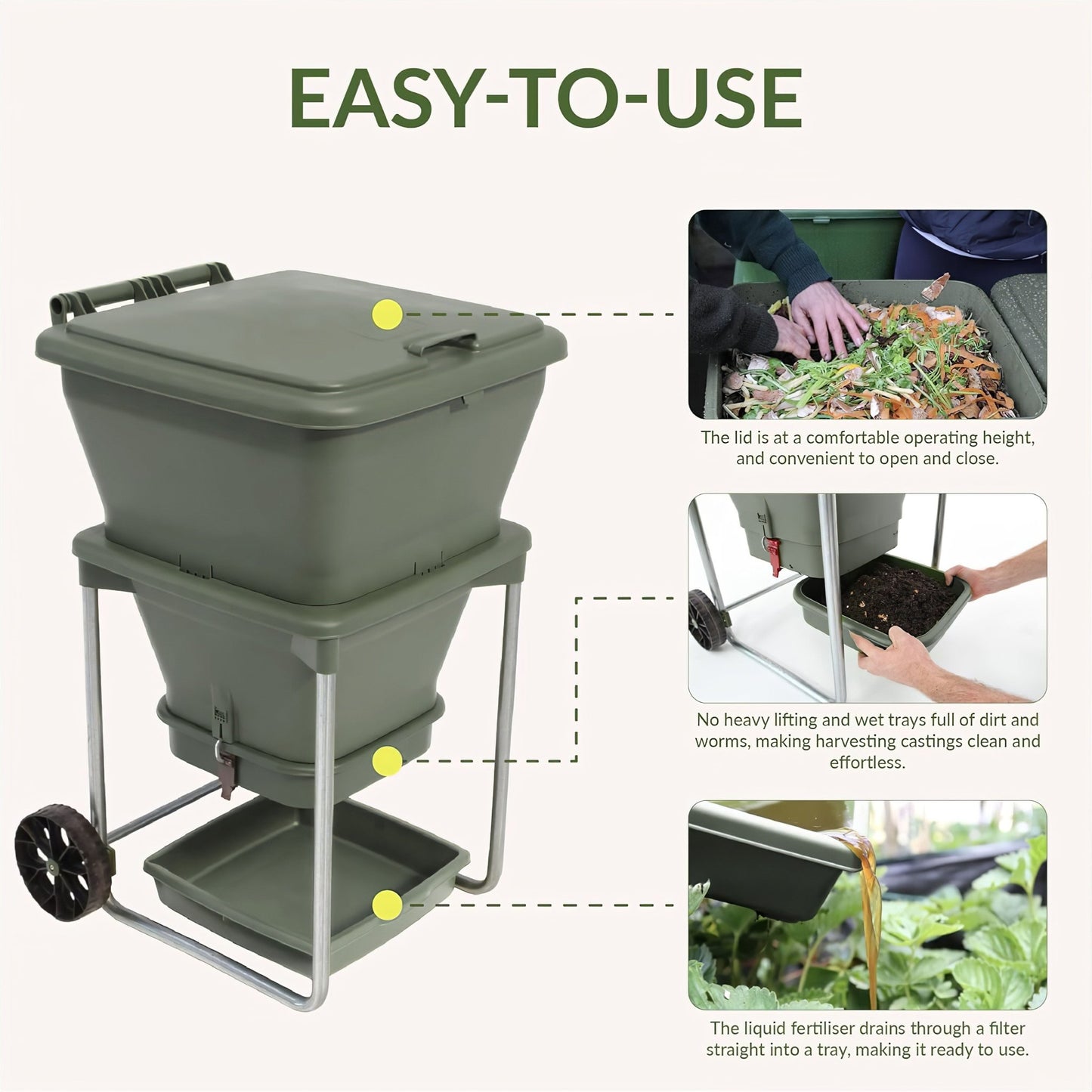 EASY-TO-USE

The lid is at a comfortable operating height, and convenient to open and close.

No heavy lifting and wet trays full of dirt and worms, making harvesting castings clean and effortless.

The liquid fertiliser drains through a filter straight into a tray, making it ready to use.