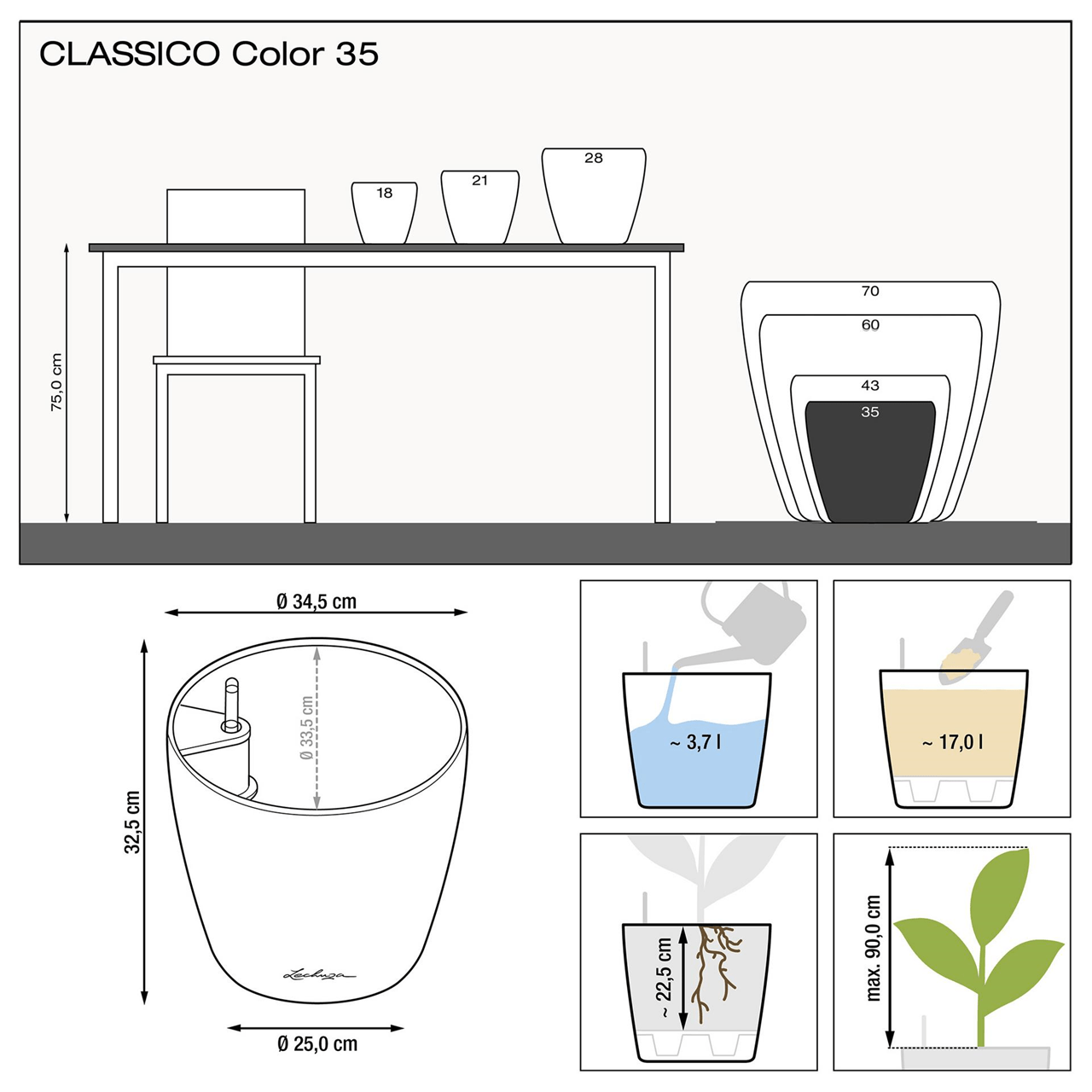 CLASSICO Color 35

18
21
28
75,0 cm
70
60
43
35

Ø 34,5 cm
Ø 33,5 cm
32,5 cm
Lechuza
Ø 25,0 cm

~ 3,7 l
~ 17,0 l
~ 22,5 cm
max. 90,0 cm