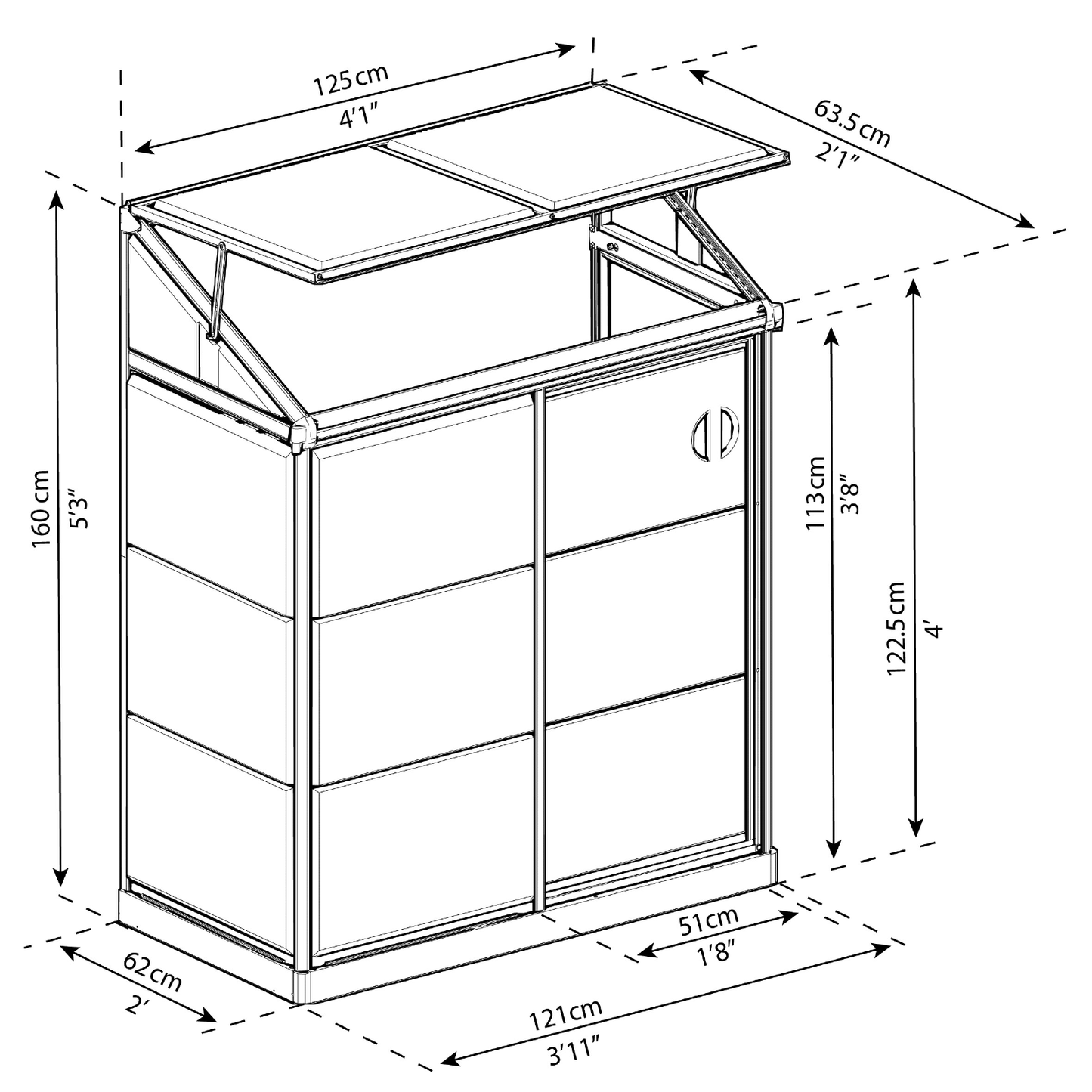 125 cm
4'1"

63.5 cm
2'1"

160 cm
5'3"

113 cm
3'8"

122.5 cm
4'

51 cm
1'8"

62 cm
2'

121 cm
3'11"