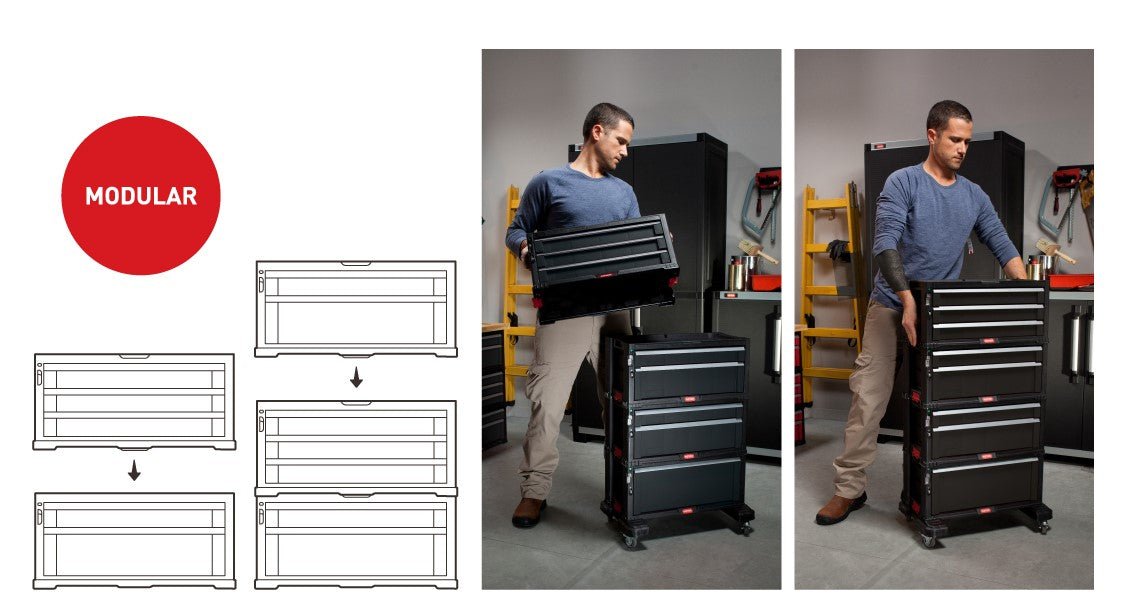 MODULAR